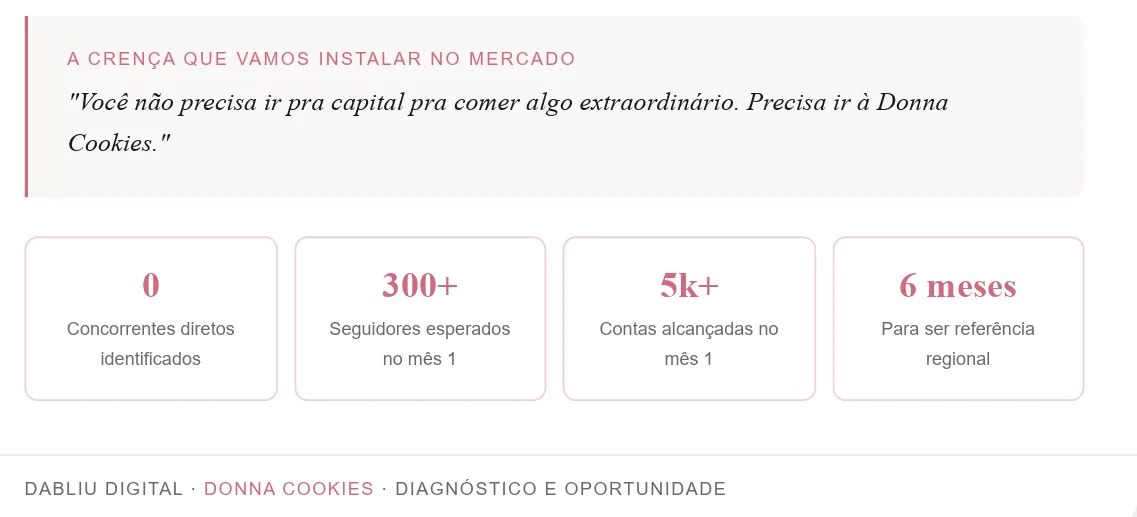 A CRENÇA QUE VAMOS INSTALAR NO MERCADO

"Você não precisa ir pra capital pra comer algo extraordinário. Precisa ir à Donna Cookies."

0
Concorrentes diretos identificados

300+
Seguidores esperados no mês 1

5k+
Contas alcançadas no mês 1

6 meses
Para ser referência regional

DABLIU DIGITAL · DONNA COOKIES · DIAGNÓSTICO E OPORTUNIDADE